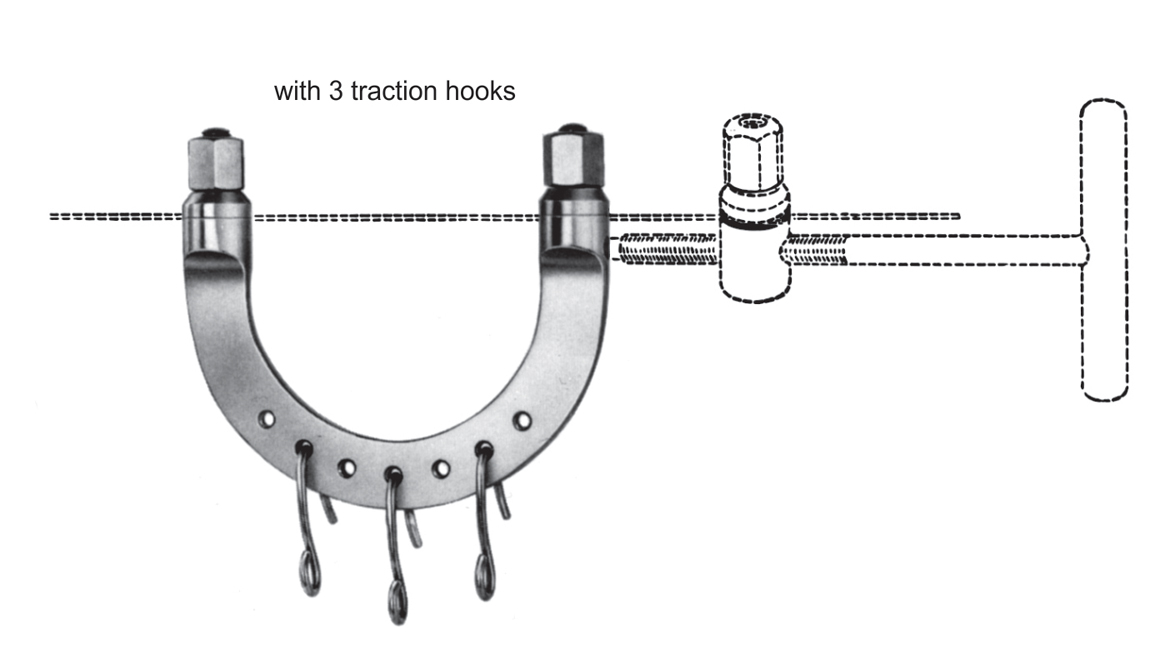 with 3 traction hooks