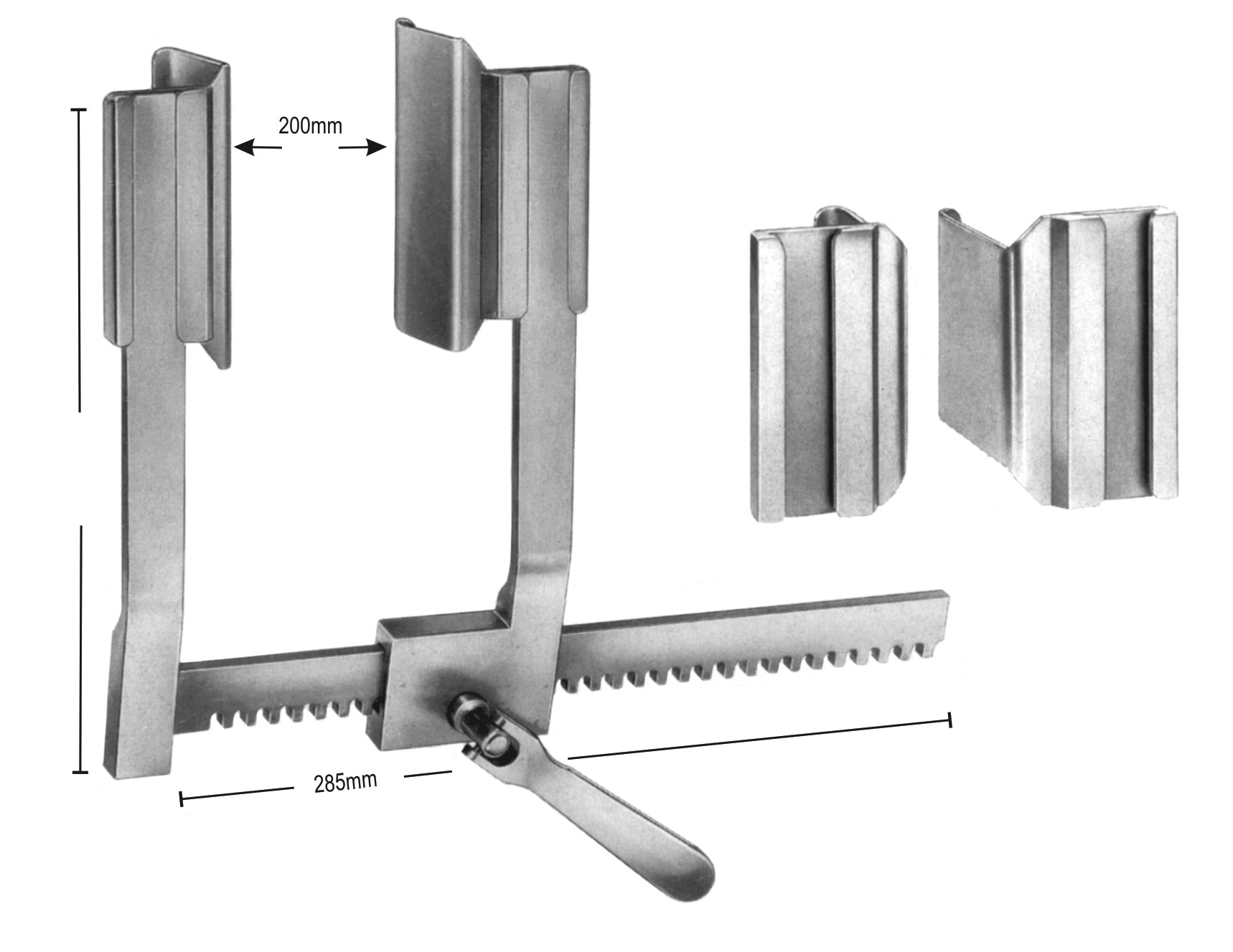 200mm

285mm